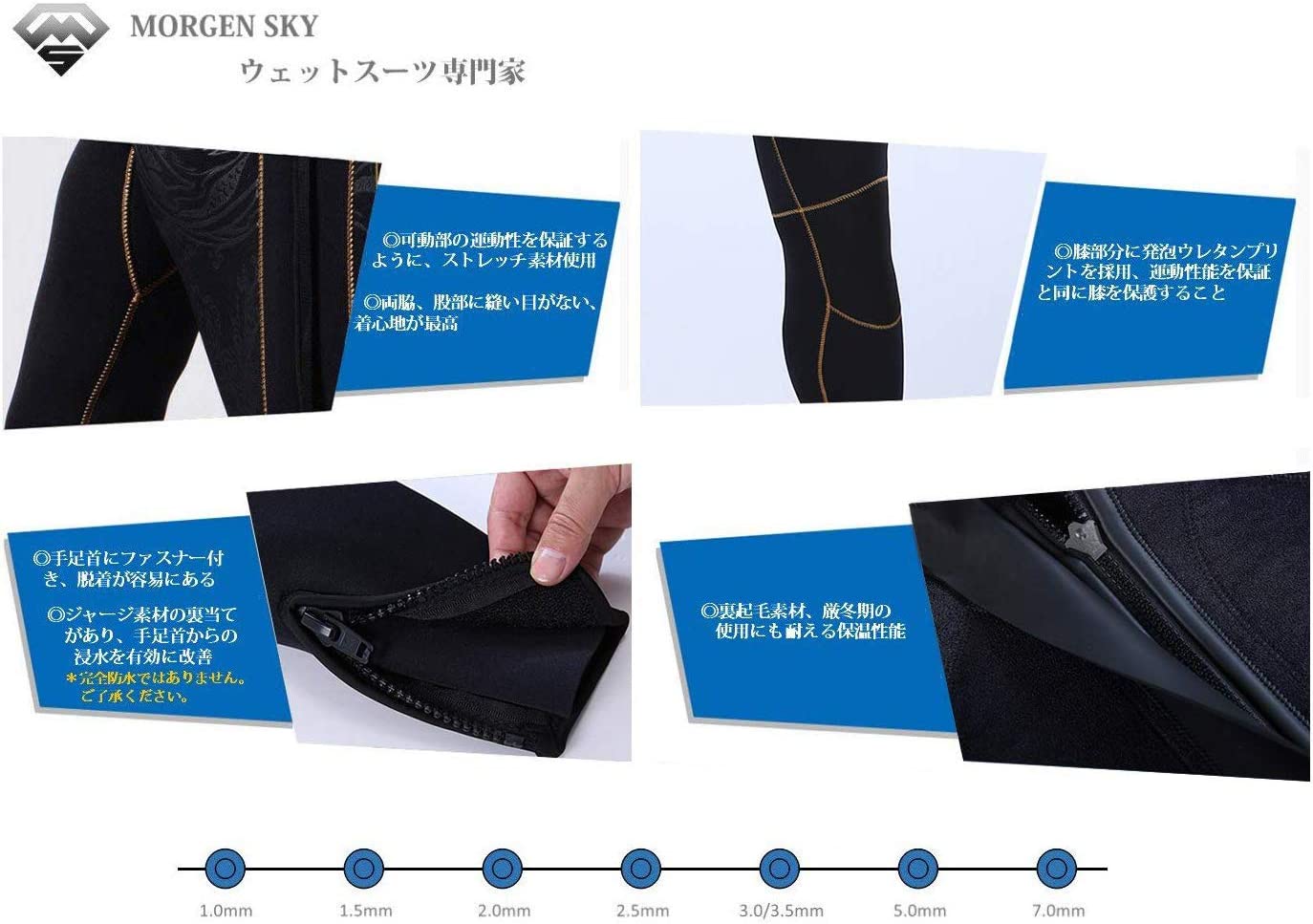 MORGEN SKY
ウェットスーツ専門家

◎可動部の運動性を保証するように、ストレッチ素材使用

◎両脇、股部に縫い目がない、着心地が最高

◎膝部分に発泡ウレタンプリントを採用、運動性能を保証と同に膝を保護すること

◎手足首にファスナー付き、脱着が容易にある

◎ジャージ素材の裏当てがあり、手足首からの浸水を有効に改善
＊完全防水ではありません。ご了承ください。

◎裏起毛素材、厳冬期の使用にも耐える保温性能

1.0mm
1.5mm
2.0mm
2.5mm
3.0/3.5mm
5.0mm
7.0mm